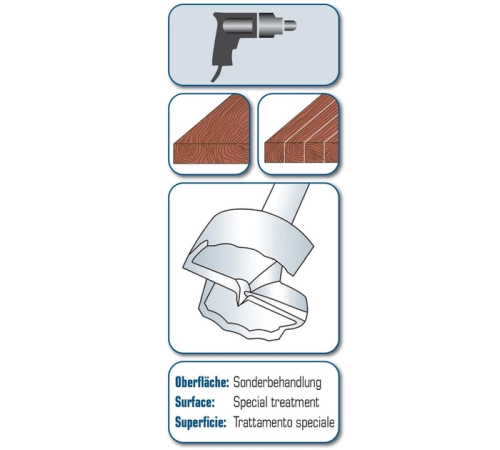 Oberfläche: Sonderbehandlung
Surface: Special treatment
Superficie: Trattamento speciale